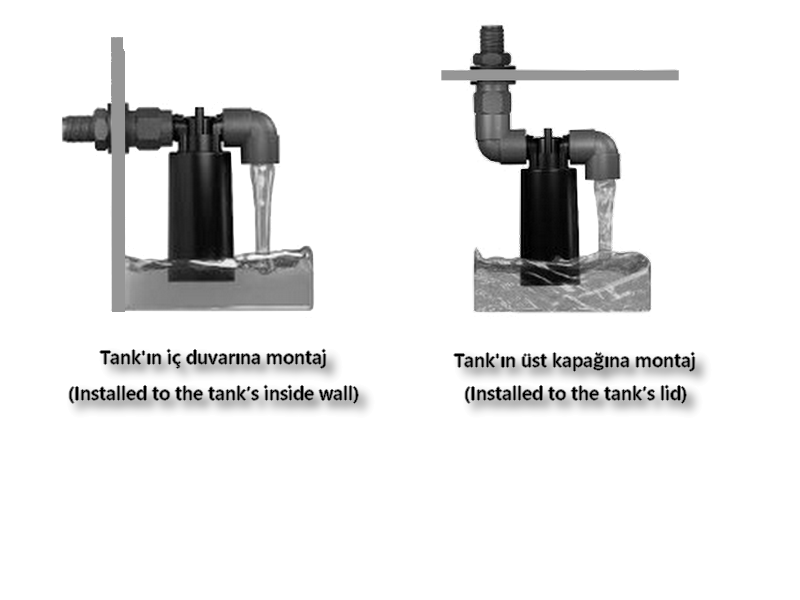 Tank'ın iç duvarına montaj
(Installed to the tank's inside wall)

Tank'ın üst kapağına montaj
(Installed to the tank's lid)